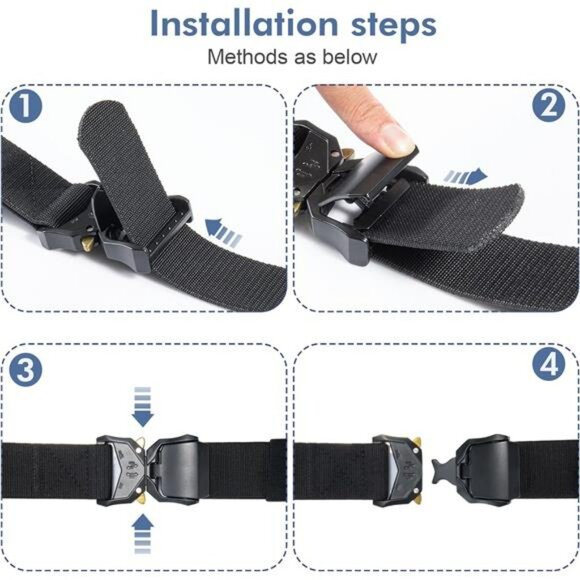 Installation steps
Methods as below

1

2

3

4